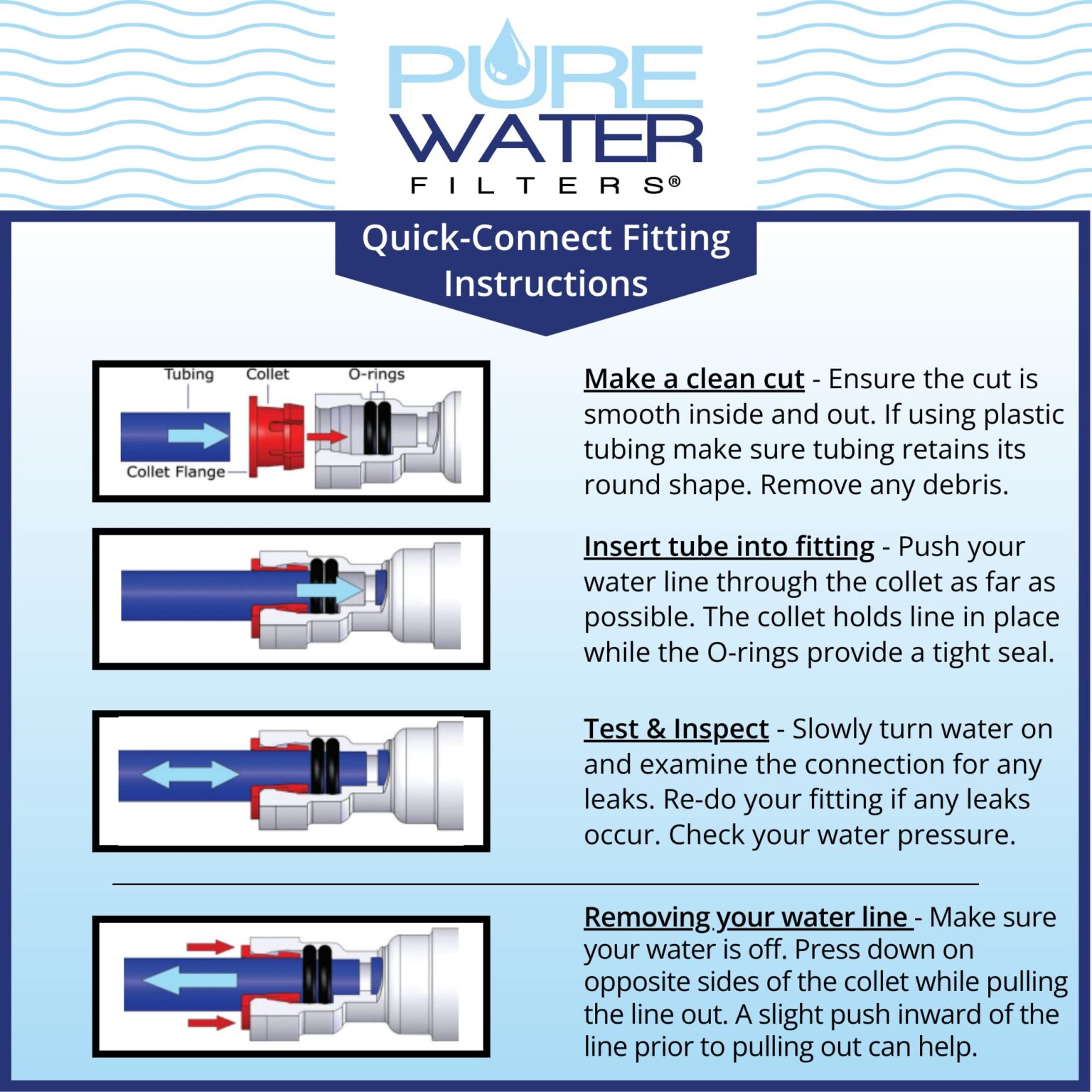 PURE WATER FILTERS®

Quick-Connect Fitting Instructions

Tubing
Collet
O-rings
Collet Flange

Make a clean cut - Ensure the cut is smooth inside and out. If using plastic tubing make sure tubing retains its round shape. Remove any debris.

Insert tube into fitting - Push your water line through the collet as far as possible. The collet holds line in place while the O-rings provide a tight seal.

Test & Inspect - Slowly turn water on and examine the connection for any leaks. Re-do your fitting if any leaks occur. Check your water pressure.

Removing your water line - Make sure your water is off. Press down on opposite sides of the collet while pulling the line out. A slight push inward of the line prior to pulling out can help.