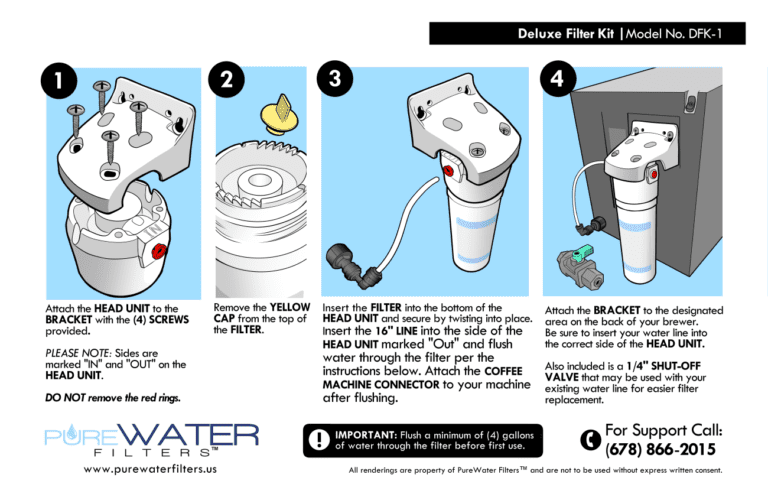 Deluxe Filter Kit | Model No. DFK-1

1

IN

Attach the HEAD UNIT to the BRACKET with the (4) SCREWS provided.

PLEASE NOTE: Sides are marked "IN" and "OUT" on the HEAD UNIT.

DO NOT remove the red rings.

2

Remove the YELLOW CAP from the top of the FILTER.

3

Insert the FILTER into the bottom of the HEAD UNIT and secure by twisting into place. Insert the 16" LINE into the side of the HEAD UNIT marked "Out" and flush water through the filter per the instructions below. Attach the COFFEE MACHINE CONNECTOR to your machine after flushing.

4

Attach the BRACKET to the designated area on the back of your brewer. Be sure to insert your water line into the correct side of the HEAD UNIT.

Also included is a 1/4" SHUT-OFF VALVE that may be used with your existing water line for easier filter replacement.

PUREWATER FILTERS™

www.purewaterfilters.us

IMPORTANT: Flush a minimum of (4) gallons of water through the filter before first use.

For Support Call: (678) 866-2015

All renderings are property of PureWater Filters™ and are not to be used without express written consent.